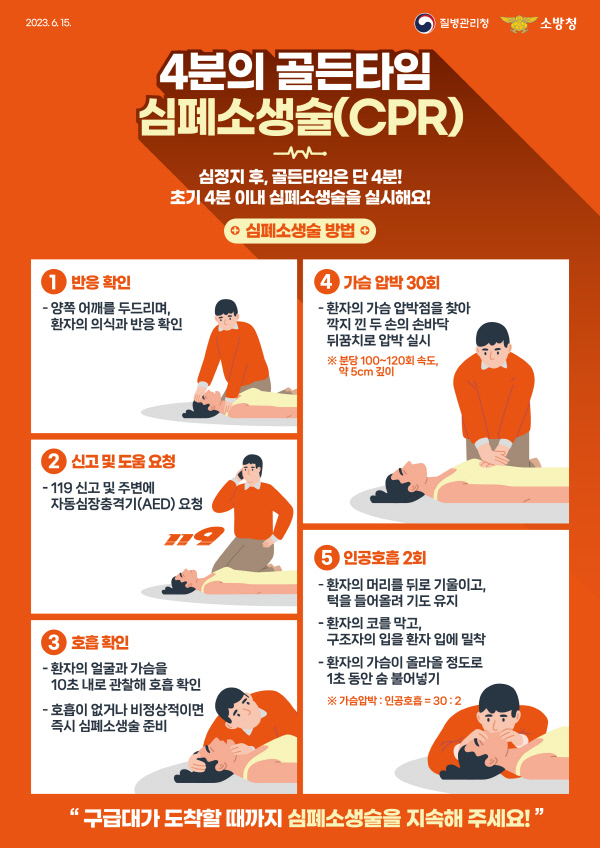 2023. 6. 15.

질병관리청 소방청

4분의 골든타임
심폐소생술(CPR)

심정지 후, 골든타임은 단 4분!
초기 4분 이내 심폐소생술을 실시해요!

심폐소생술 방법

1 반응 확인
- 양쪽 어깨를 두드리며, 환자의 의식과 반응 확인

2 신고 및 도움 요청
- 119 신고 및 주변에 자동심장충격기(AED) 요청

119

3 호흡 확인
- 환자의 얼굴과 가슴을 10초 내로 관찰해 호흡 확인
- 호흡이 없거나 비정상적이면 즉시 심폐소생술 준비

4 가슴 압박 30회
- 환자의 가슴 압박점을 찾아 깍지 낀 두 손의 손바닥 뒤꿈치로 압박 실시
※ 분당 100~120회 속도, 약 5cm 깊이

5 인공호흡 2회
- 환자의 머리를 뒤로 기울이고, 턱을 들어올려 기도 유지
- 환자의 코를 막고, 구조자의 입을 환자 입에 밀착
- 환자의 가슴이 올라올 정도로 1초 동안 숨 불어넣기
※ 가슴압박 : 인공호흡 = 30 : 2

“ 구급대가 도착할 때까지 심폐소생술을 지속해 주세요! ”